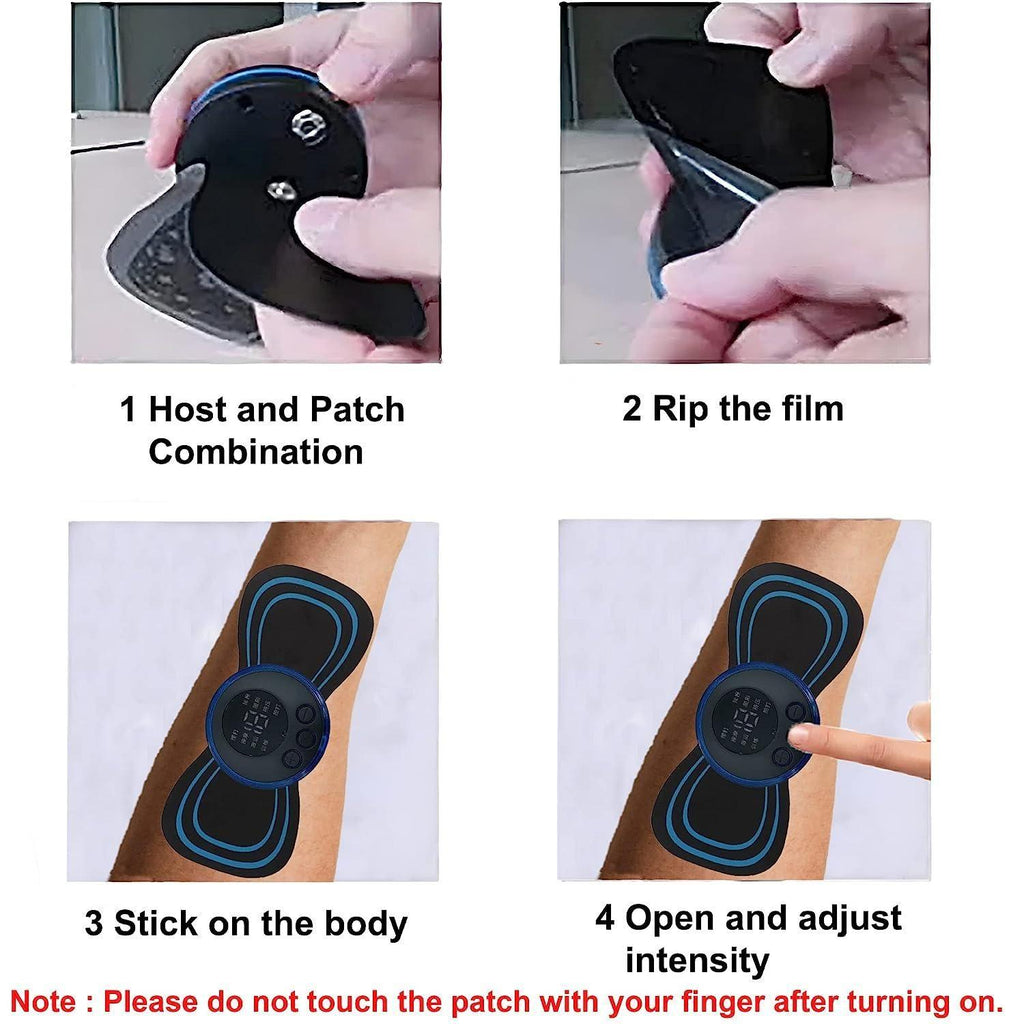 1 Host and Patch Combination

2 Rip the film

3 Stick on the body

4 Open and adjust intensity

Note : Please do not touch the patch with your finger after turning on.